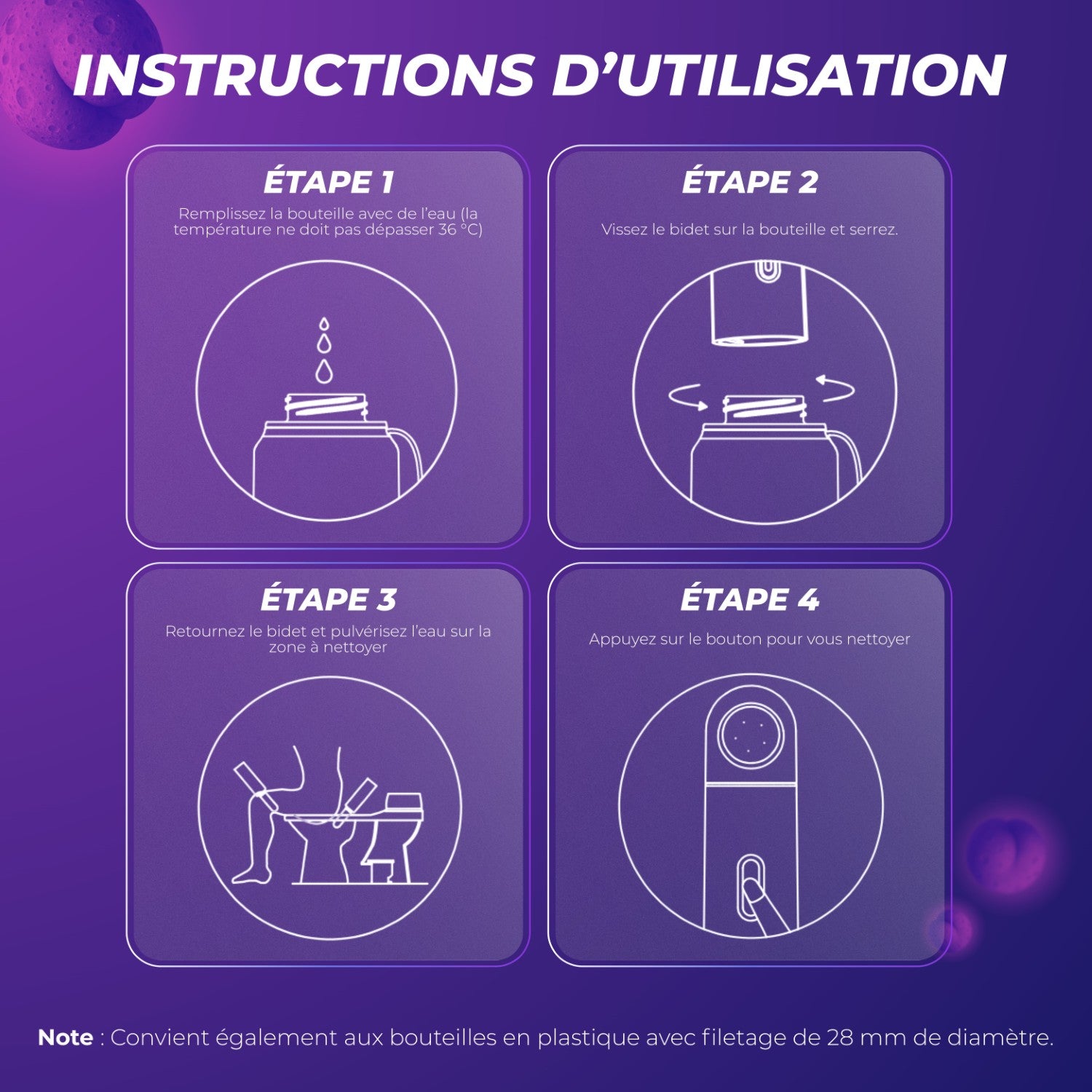 INSTRUCTIONS D'UTILISATION

ÉTAPE 1

Remplissez la bouteille avec de l'eau (la température ne doit pas dépasser 36 °C)

ÉTAPE 2

Vissez le bidet sur la bouteille et serrez.

ÉTAPE 3

Retournez le bidet et pulvérisez l'eau sur la zone à nettoyer

ÉTAPE 4

Appuyez sur le bouton pour vous nettoyer

Note : Convient également aux bouteilles en plastique avec filetage de 28 mm de diamètre.