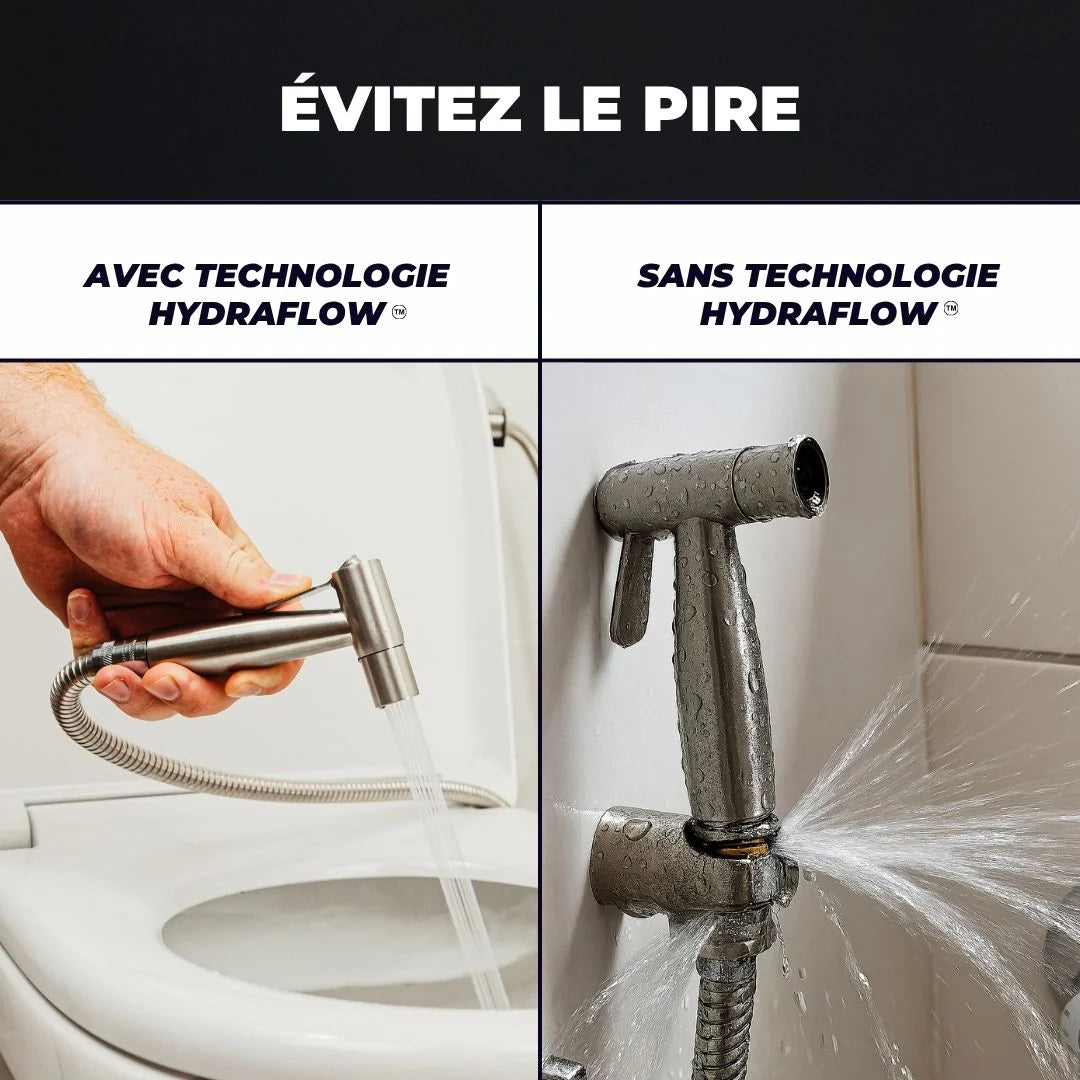 ÉVITEZ LE PIRE

AVEC TECHNOLOGIE HYDRAFLOW™

SANS TECHNOLOGIE HYDRAFLOW™